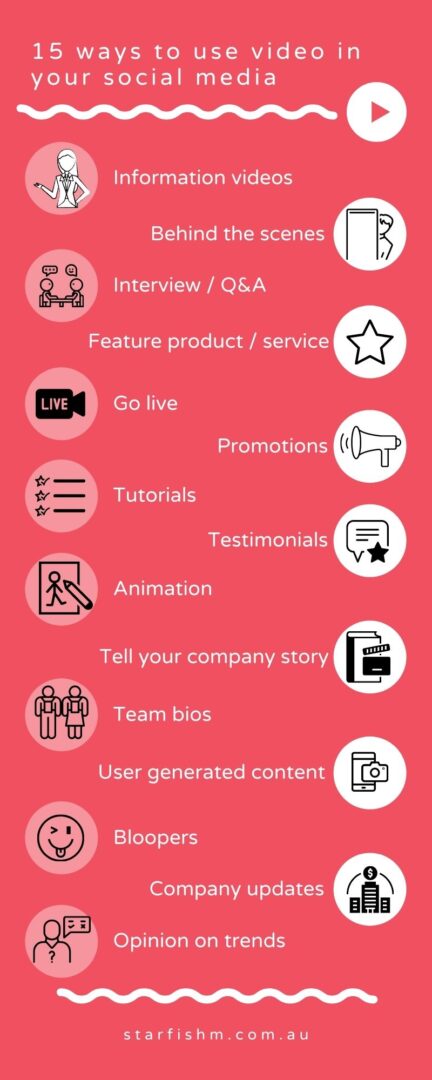 15 ways to use video in your social media

Information videos

Behind the scenes

Interview / Q&A

Feature product / service

LIVE

Go live

Promotions

Tutorials

Testimonials

Animation

Tell your company story

Team bios

User generated content

Bloopers

Company updates

Opinion on trends

starfishm.com.au